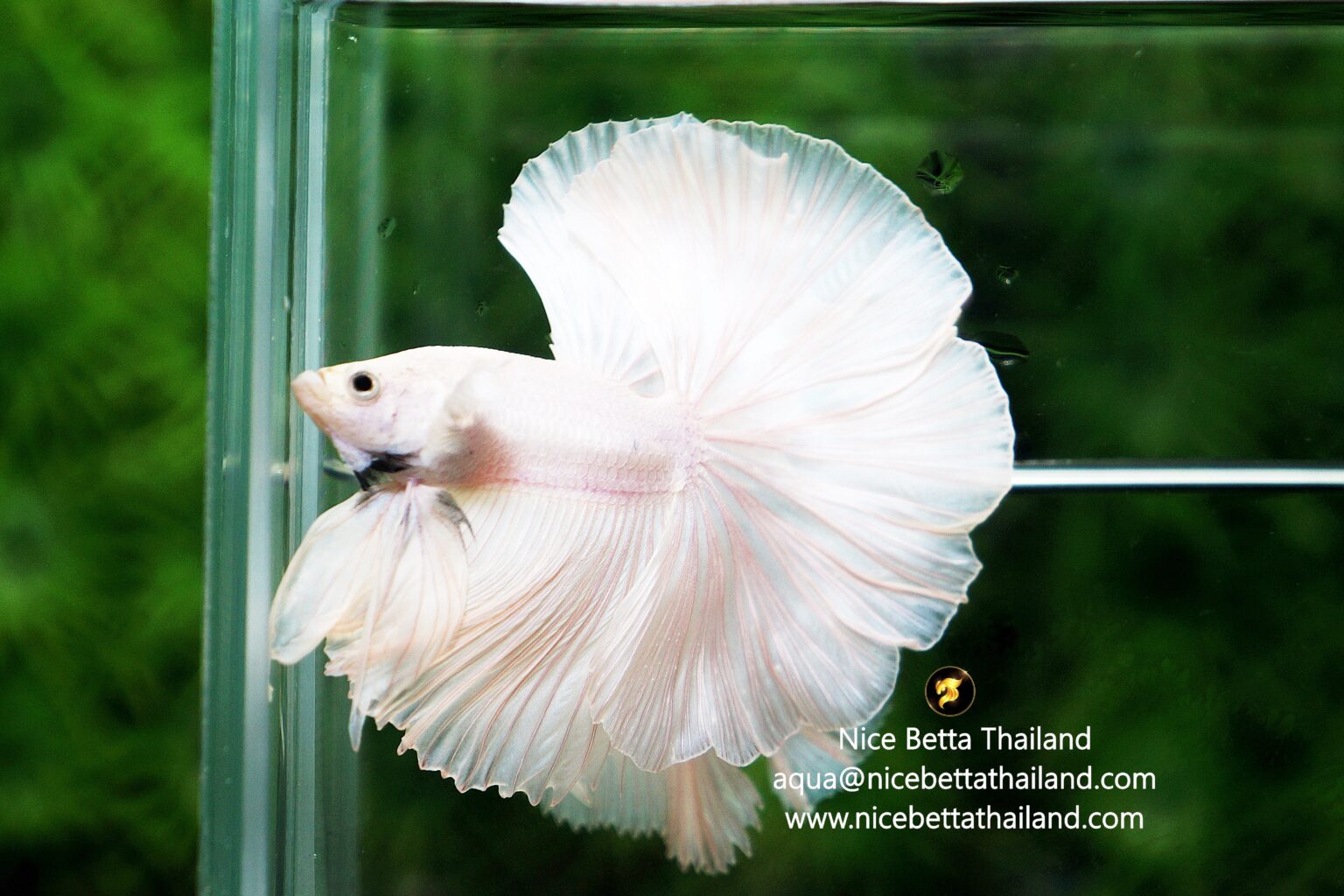 Nice Betta Thailand
aqua@nicebettathailand.com
www.nicebettathailand.com