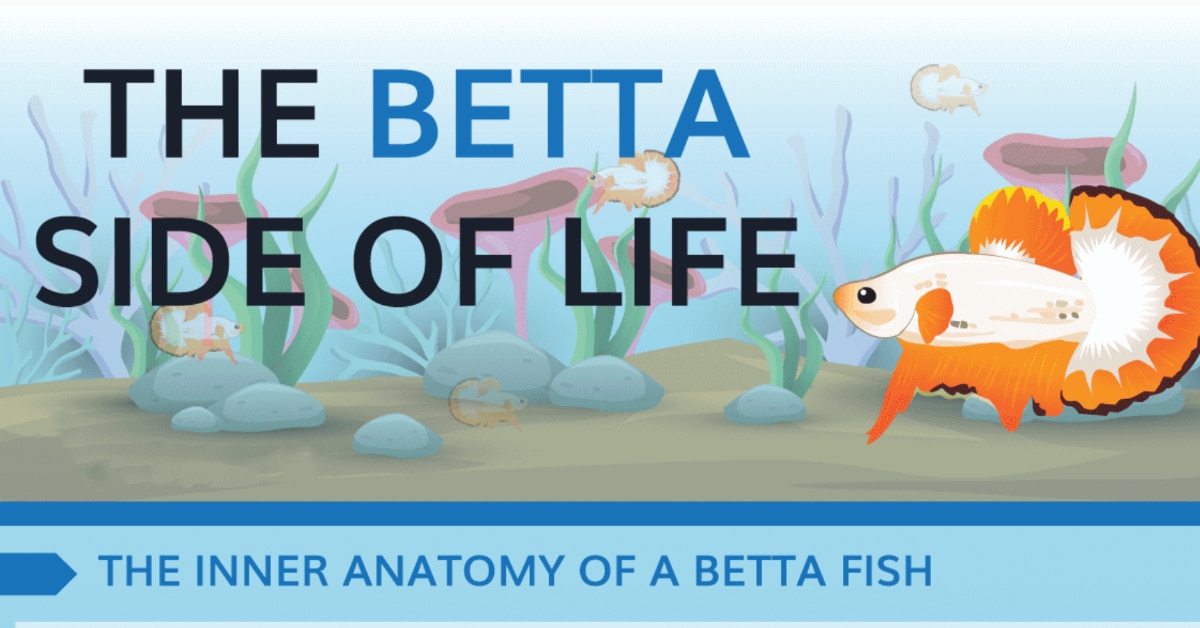 THE BETTA SIDE OF LIFE

THE INNER ANATOMY OF A BETTA FISH